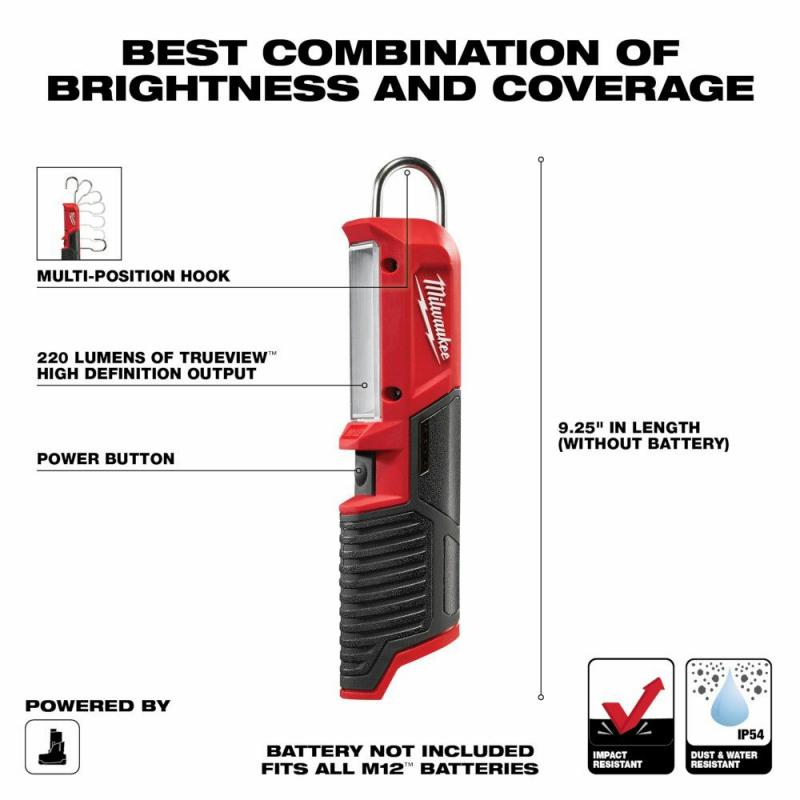 BEST COMBINATION OF BRIGHTNESS AND COVERAGE

MULTI-POSITION HOOK

220 LUMENS OF TRUEVIEW™ HIGH DEFINITION OUTPUT

POWER BUTTON

Milwaukee

9.25" IN LENGTH (WITHOUT BATTERY)

POWERED BY

BATTERY NOT INCLUDED
FITS ALL M12™ BATTERIES

IMPACT RESISTANT

IP54
DUST & WATER RESISTANT